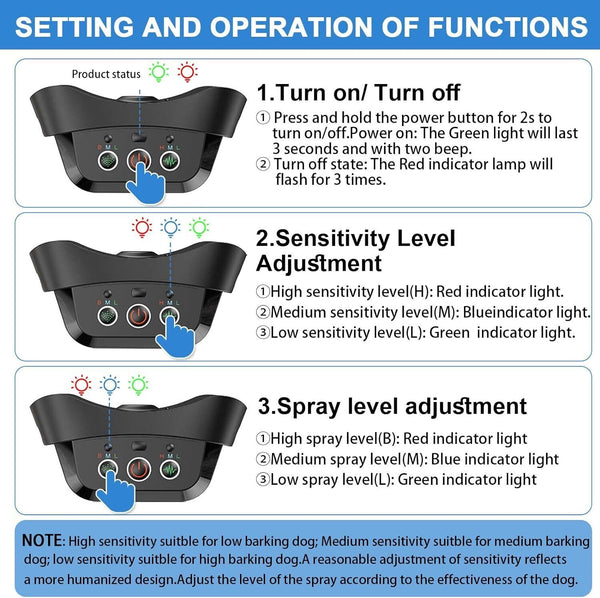 SETTING AND OPERATION OF FUNCTIONS

Product status

B M L
H M L

1.Turn on/ Turn off

① Press and hold the power button for 2s to turn on/off.Power on: The Green light will last 3 seconds and with two beep.
② Turn off state: The Red indicator lamp will flash for 3 times.

B M L
H M L

2.Sensitivity Level Adjustment

①High sensitivity level(H): Red indicator light.
②Medium sensitivity level(M): Blueindicator light.
③Low sensitivity level(L): Green indicator light.

B M L
H M L

3.Spray level adjustment

①High spray level(B): Red indicator light
②Medium spray level(M): Blue indicator light
③Low spray level(L): Green indicator light

NOTE: High sensitivity suitble for low barking dog; Medium sensitivity suitble for medium barking dog; low sensitivity suitble for high barking dog.A reasonable adjustment of sensitivity reflects a more humanized design.Adjust the level of the spray according to the effectiveness of the dog.