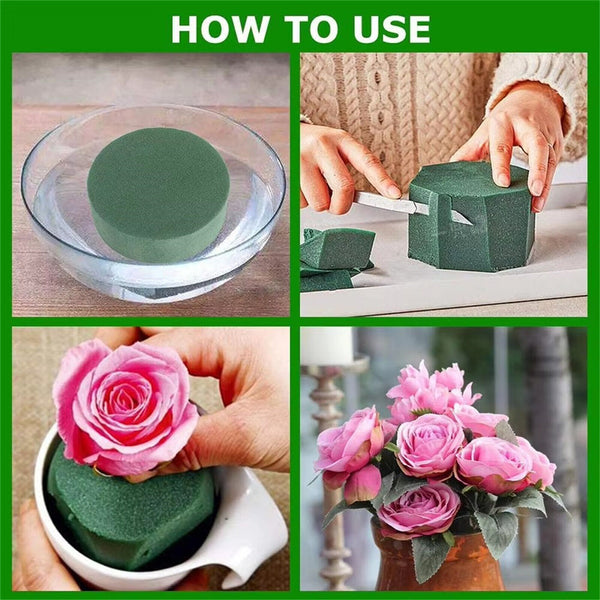 HOW TO USE