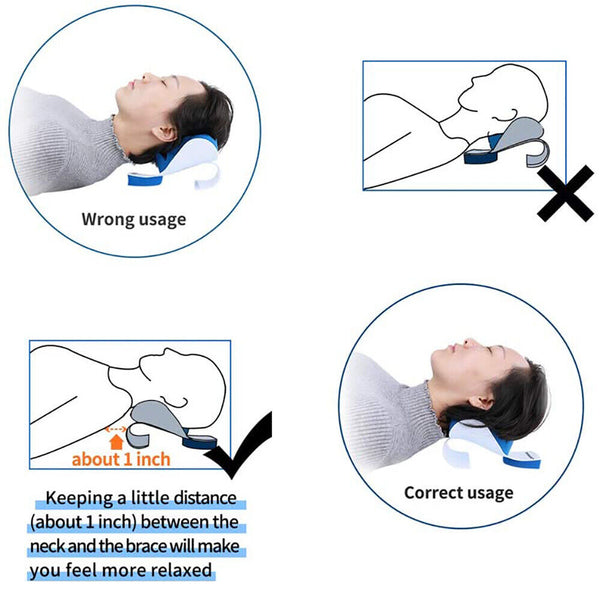 Wrong usage

about 1 inch

Keeping a little distance (about 1 inch) between the neck and the brace will make you feel more relaxed

Correct usage