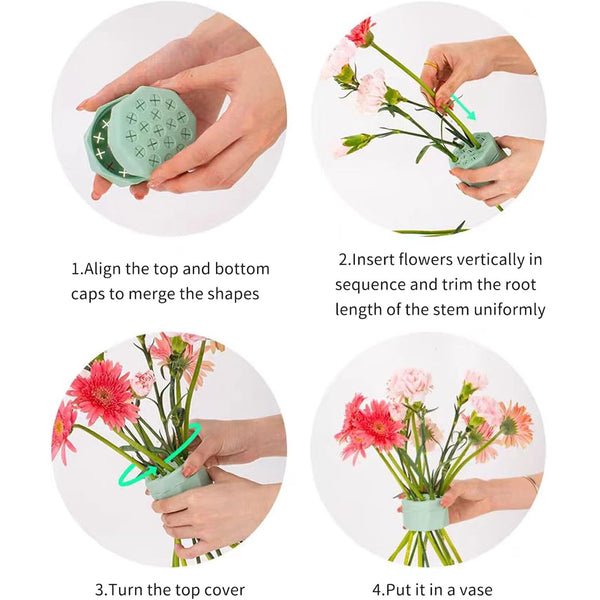 1.Align the top and bottom caps to merge the shapes

2.Insert flowers vertically in sequence and trim the root length of the stem uniformly

3.Turn the top cover

4.Put it in a vase