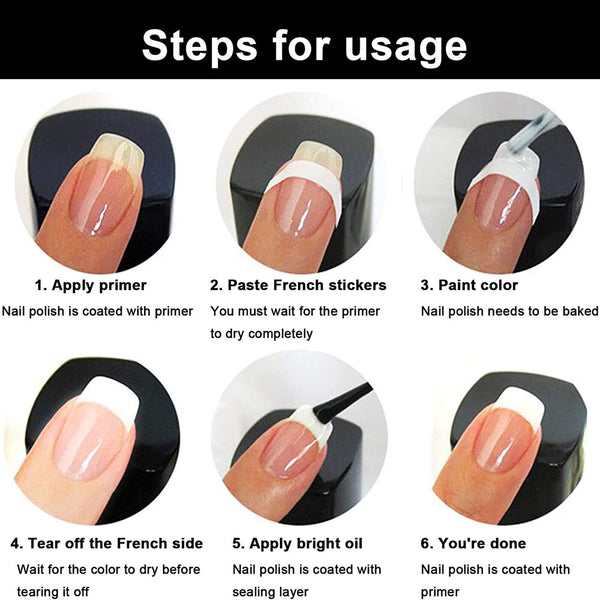 Steps for usage

1. Apply primer
Nail polish is coated with primer

2. Paste French stickers
You must wait for the primer to dry completely

3. Paint color
Nail polish needs to be baked

4. Tear off the French side
Wait for the color to dry before tearing it off

5. Apply bright oil
Nail polish is coated with sealing layer

6. You're done
Nail polish is coated with primer