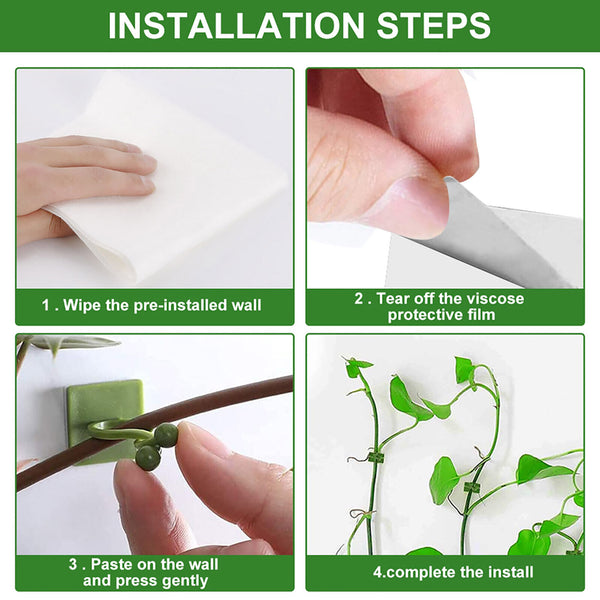 INSTALLATION STEPS

1 . Wipe the pre-installed wall

2 . Tear off the viscose protective film

3 . Paste on the wall and press gently

4.complete the install