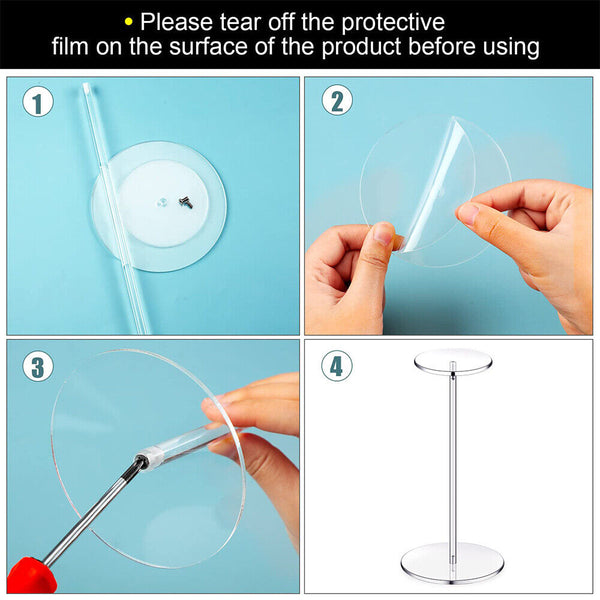 • Please tear off the protective film on the surface of the product before using

1

2

3

4