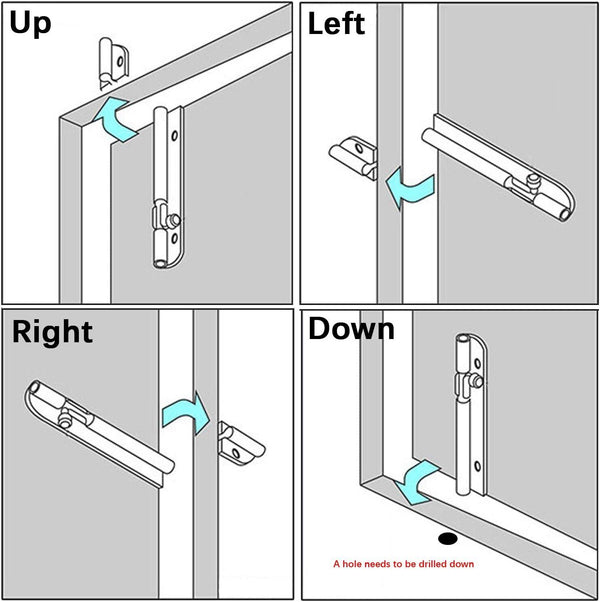 Up

Left

Right

Down

A hole needs to be drilled down