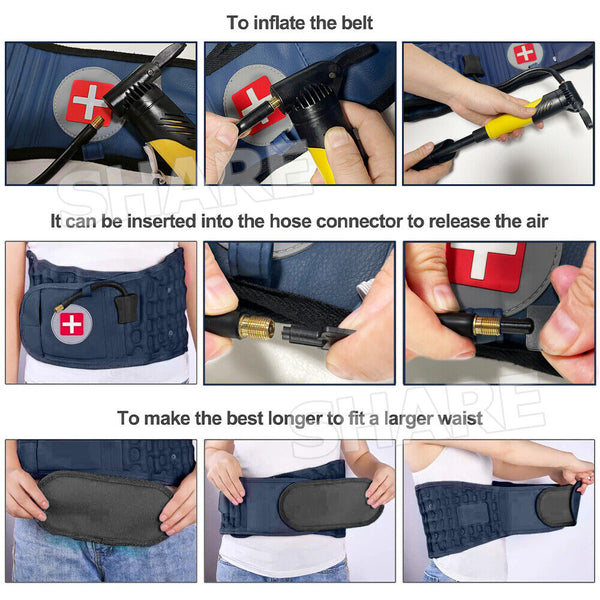 To inflate the belt

SHARE

It can be inserted into the hose connector to release the air

SHARE

To make the best longer to fit a larger waist