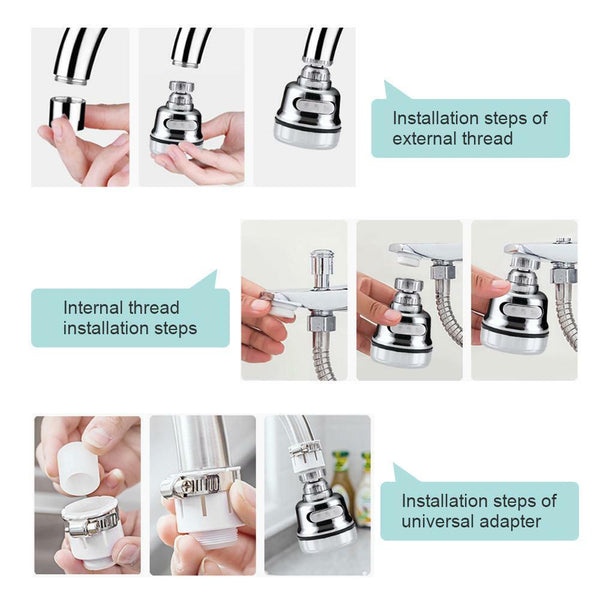 Installation steps of external thread

Internal thread installation steps

Installation steps of universal adapter