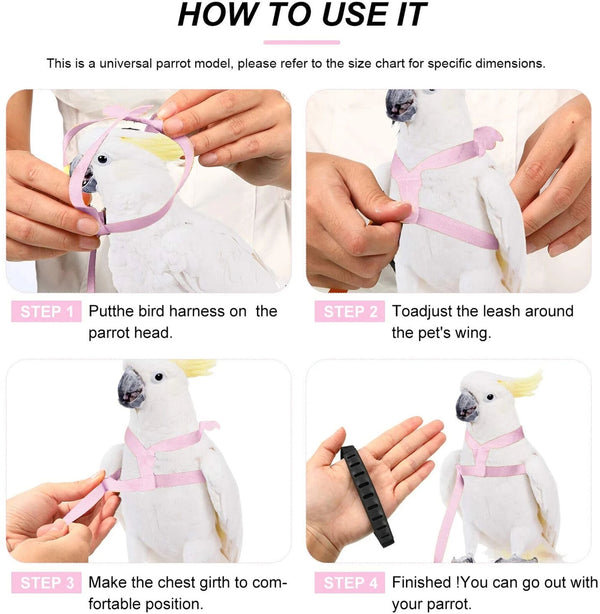 HOW TO USE IT

This is a universal parrot model, please refer to the size chart for specific dimensions.

STEP 1 Putthe bird harness on the parrot head.

STEP 2 Toadjust the leash around the pet's wing.

STEP 3 Make the chest girth to comfortable position.

STEP 4 Finished !You can go out with your parrot.