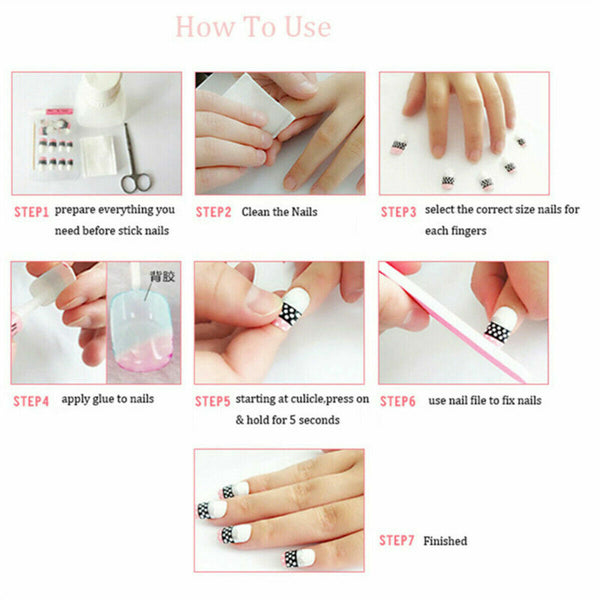 How To Use

STEP1 prepare everything you need before stick nails

STEP2 Clean the Nails

STEP3 select the correct size nails for each fingers

背胶

STEP4 apply glue to nails

STEP5 starting at culicle,press on & hold for 5 seconds

STEP6 use nail file to fix nails

STEP7 Finished