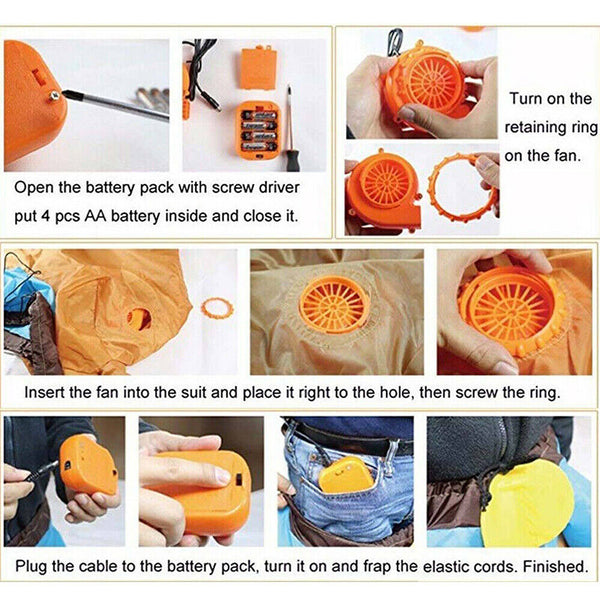 Open the battery pack with screw driver put 4 pcs AA battery inside and close it.

Turn on the retaining ring on the fan.

Insert the fan into the suit and place it right to the hole, then screw the ring.

Plug the cable to the battery pack, turn it on and frap the elastic cords. Finished.