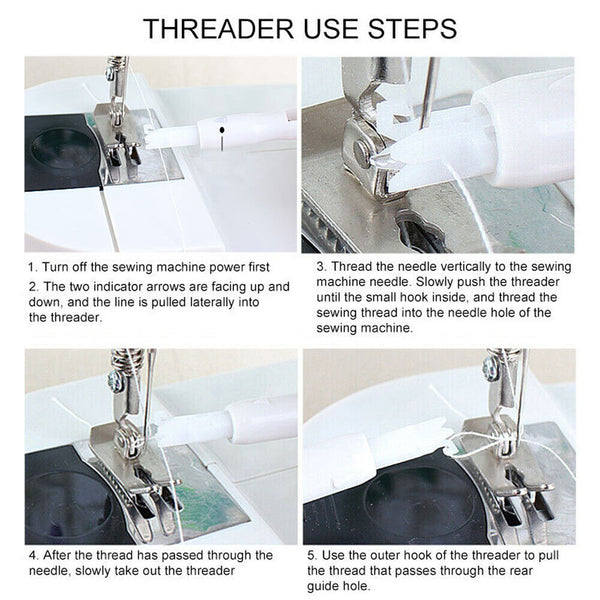 THREADER USE STEPS

1. Turn off the sewing machine power first

2. The two indicator arrows are facing up and down, and the line is pulled laterally into the threader.

3. Thread the needle vertically to the sewing machine needle. Slowly push the threader until the small hook inside, and thread the sewing thread into the needle hole of the sewing machine.

4. After the thread has passed through the needle, slowly take out the threader

5. Use the outer hook of the threader to pull the thread that passes through the rear guide hole.