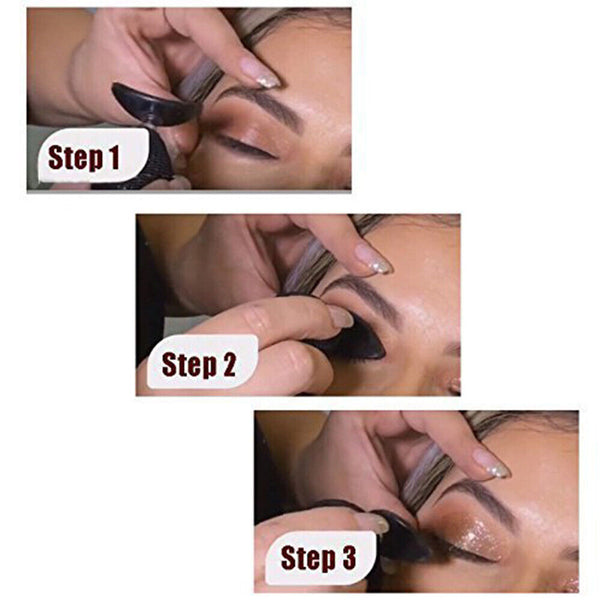 Step 1

Step 2

Step 3