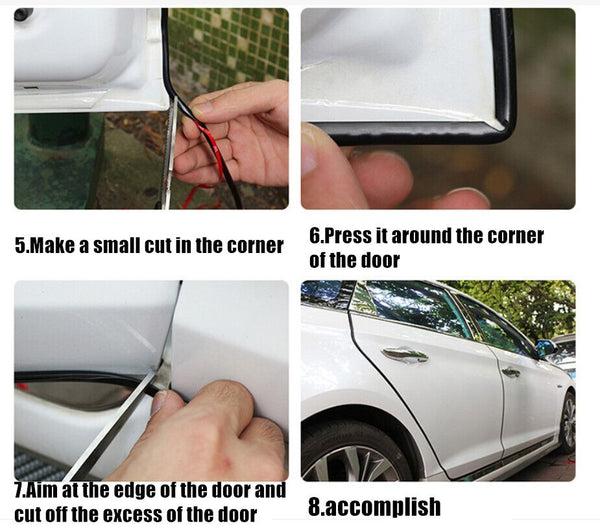 5.Make a small cut in the corner

6.Press it around the corner of the door

7.Aim at the edge of the door and cut off the excess of the door

8.accomplish