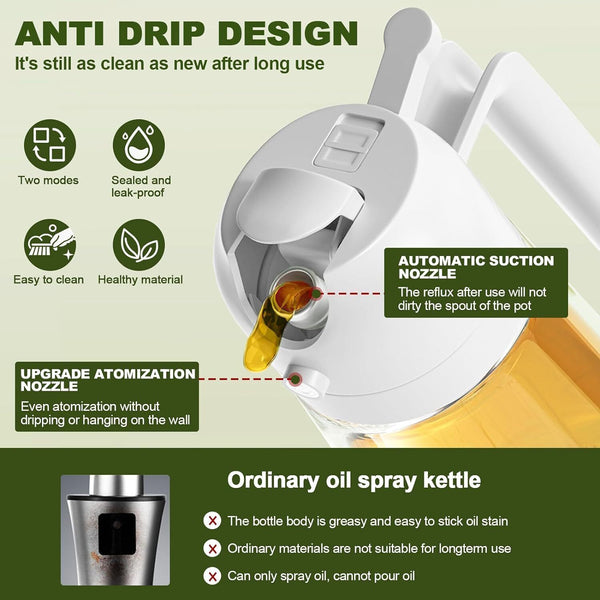 ANTI DRIP DESIGN
It's still as clean as new after long use

Two modes

Sealed and leak-proof

Easy to clean

Healthy material

AUTOMATIC SUCTION NOZZLE
The reflux after use will not dirty the spout of the pot

UPGRADE ATOMIZATION NOZZLE
Even atomization without dripping or hanging on the wall

Ordinary oil spray kettle

The bottle body is greasy and easy to stick oil stain

Ordinary materials are not suitable for longterm use

Can only spray oil, cannot pour oil