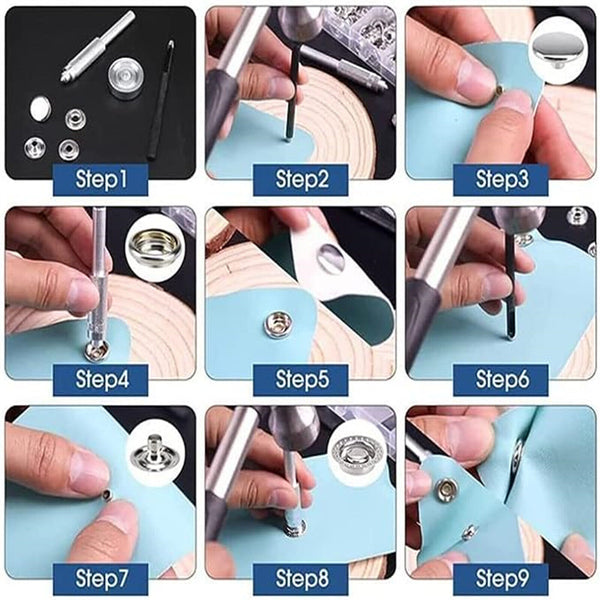 Step1

Step2

Step3

Step4

Step5

Step6

Step7

Step8

Step9