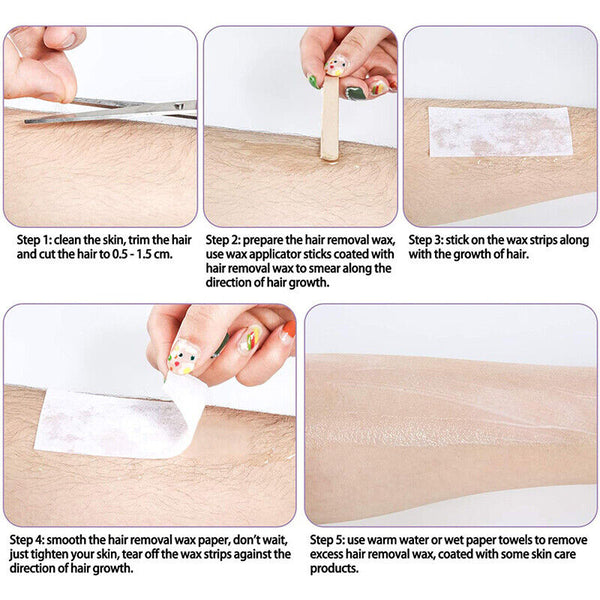 Step 1: clean the skin, trim the hair and cut the hair to 0.5 - 1.5 cm.

Step 2: prepare the hair removal wax, use wax applicator sticks coated with hair removal wax to smear along the direction of hair growth.

Step 3: stick on the wax strips along with the growth of hair.

Step 4: smooth the hair removal wax paper, don't wait, just tighten your skin, tear off the wax strips against the direction of hair growth.

Step 5: use warm water or wet paper towels to remove excess hair removal wax, coated with some skin care products.