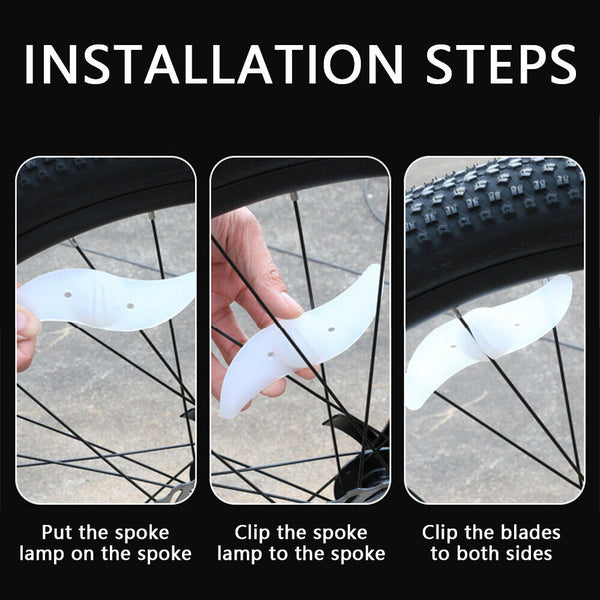 INSTALLATION STEPS

Put the spoke lamp on the spoke

Clip the spoke lamp to the spoke

Clip the blades to both sides