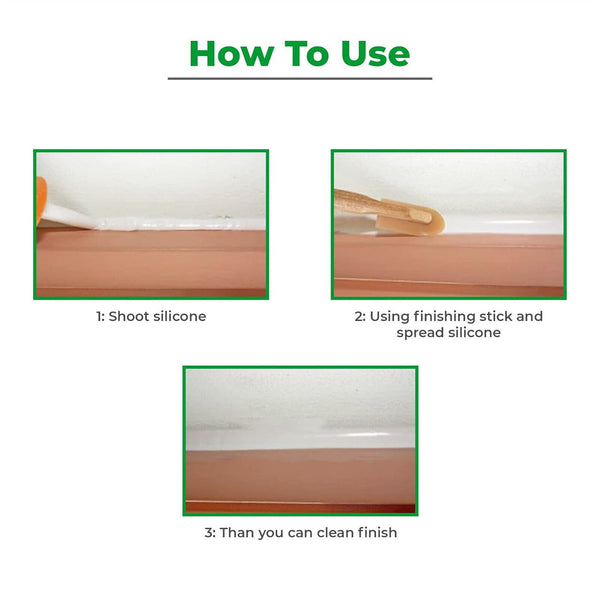 How To Use

1: Shoot silicone

2: Using finishing stick and spread silicone

3: Than you can clean finish