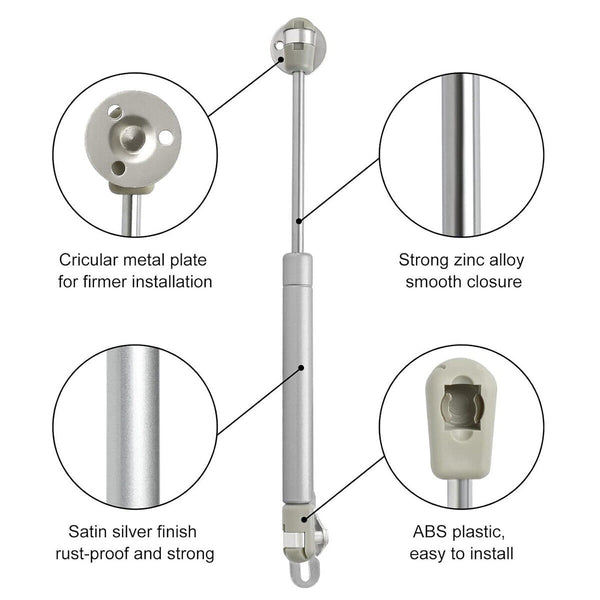 Cricular metal plate for firmer installation

Strong zinc alloy smooth closure

Satin silver finish rust-proof and strong

ABS plastic, easy to install