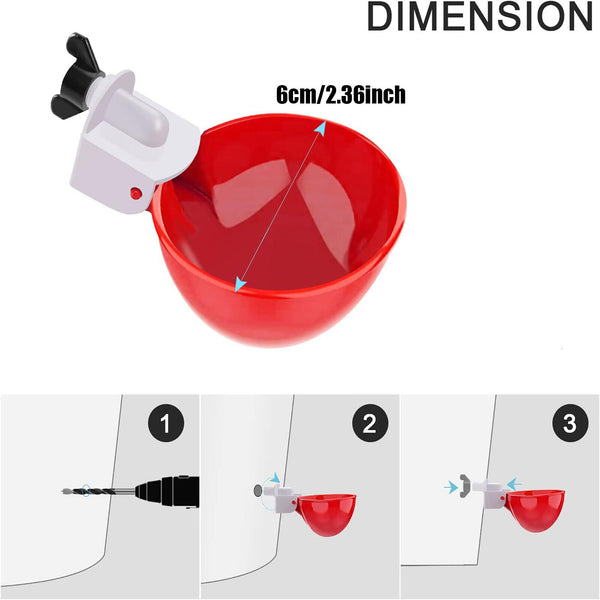 DIMENSION

6cm/2.36inch

1

2

3