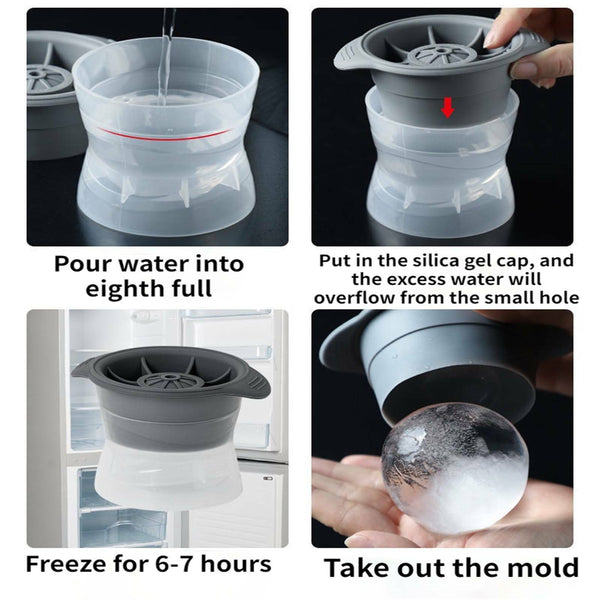 Pour water into eighth full

Put in the silica gel cap, and the excess water will overflow from the small hole

Freeze for 6-7 hours

Take out the mold