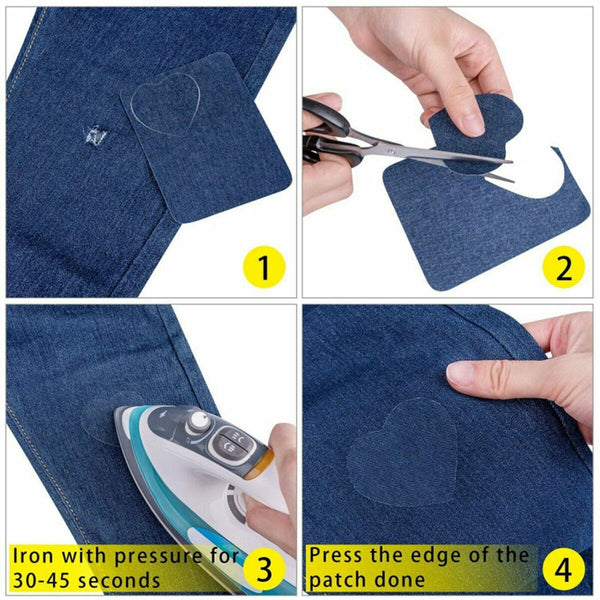 1

2

Iron with pressure for 30-45 seconds

3

Press the edge of the patch done

4