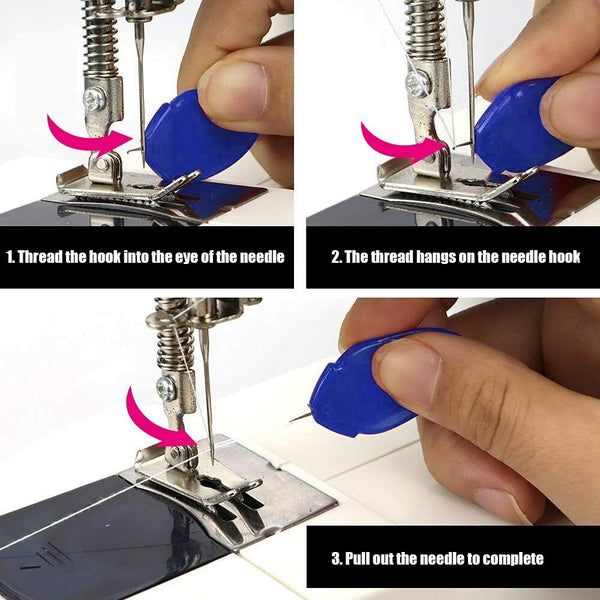 1. Thread the hook into the eye of the needle

2. The thread hangs on the needle hook

3. Pull out the needle to complete