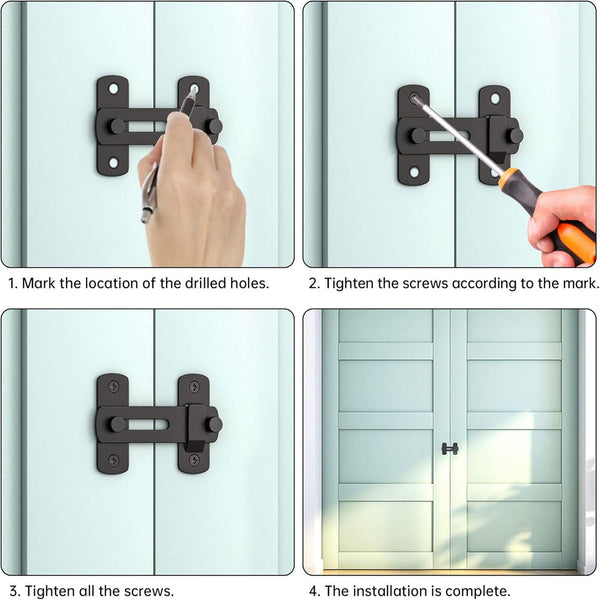 1. Mark the location of the drilled holes.

2. Tighten the screws according to the mark.

3. Tighten all the screws.

4. The installation is complete.