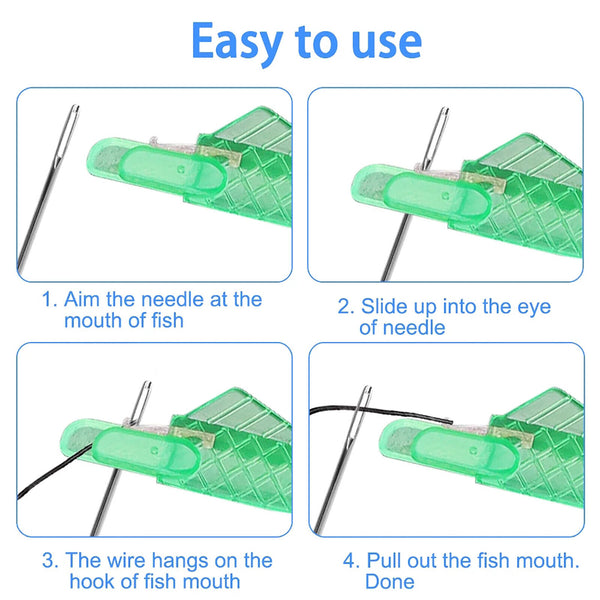 Easy to use

1. Aim the needle at the mouth of fish

2. Slide up into the eye of needle

3. The wire hangs on the hook of fish mouth

4. Pull out the fish mouth. Done