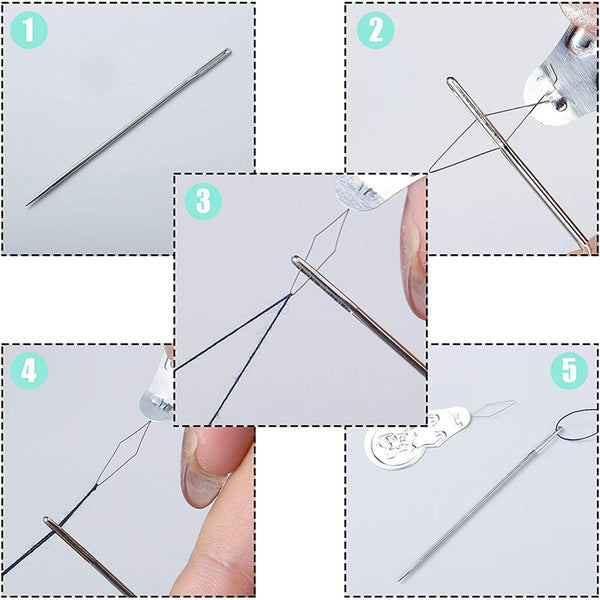 1

2

3

4

5