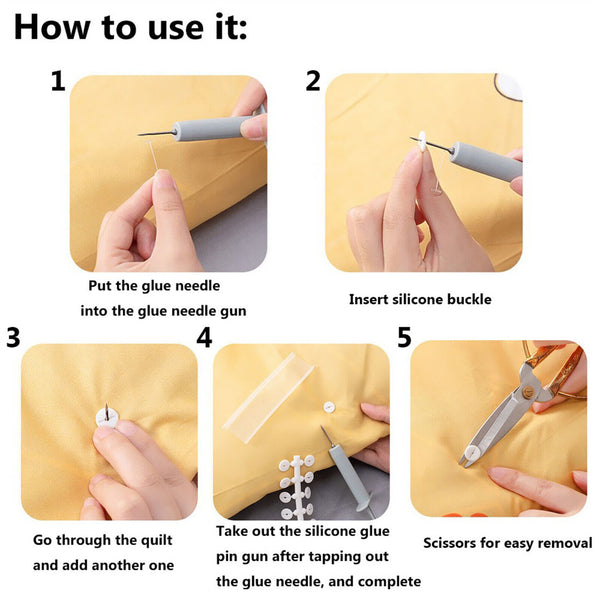 How to use it:

1

Put the glue needle into the glue needle gun

2

Insert silicone buckle

3

Go through the quilt and add another one

4

Take out the silicone glue pin gun after tapping out the glue needle, and complete

5

Scissors for easy removal