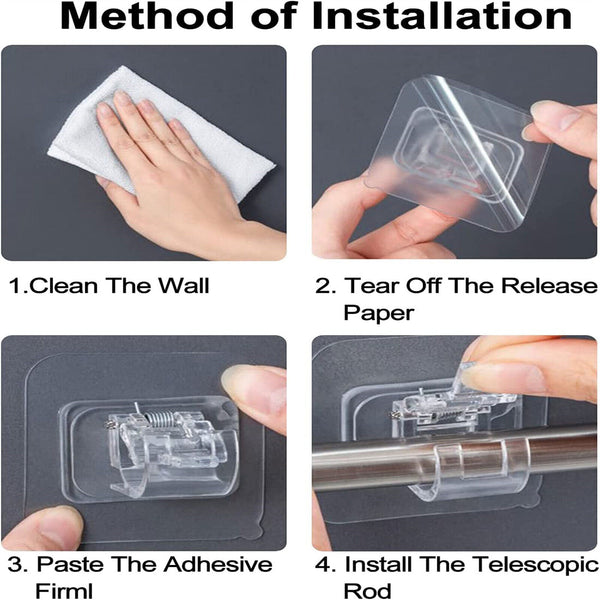 Method of Installation

1.Clean The Wall

2. Tear Off The Release Paper

3. Paste The Adhesive Firml

4. Install The Telescopic Rod