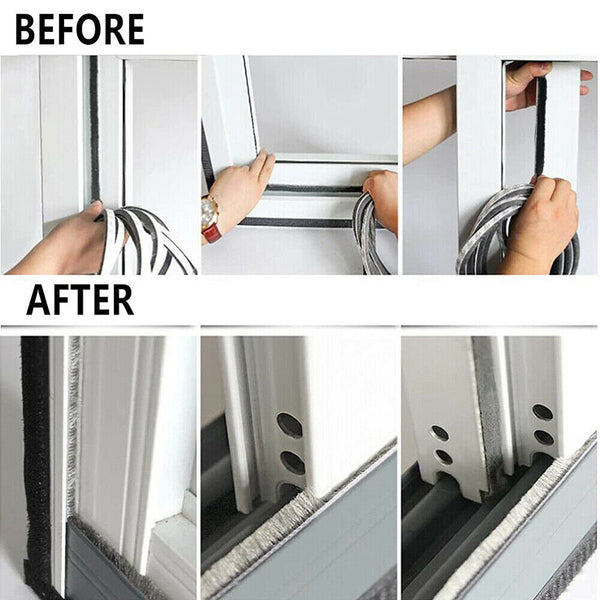 BEFORE

AFTER