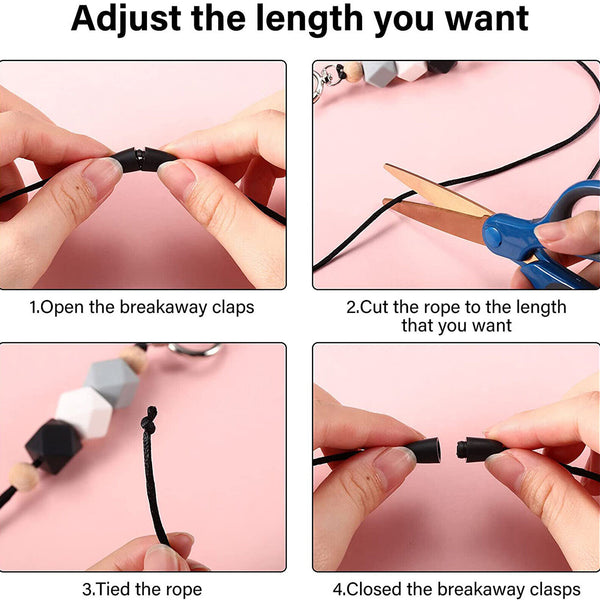 Adjust the length you want

1.Open the breakaway claps

2.Cut the rope to the length that you want

3.Tied the rope

4.Closed the breakaway clasps