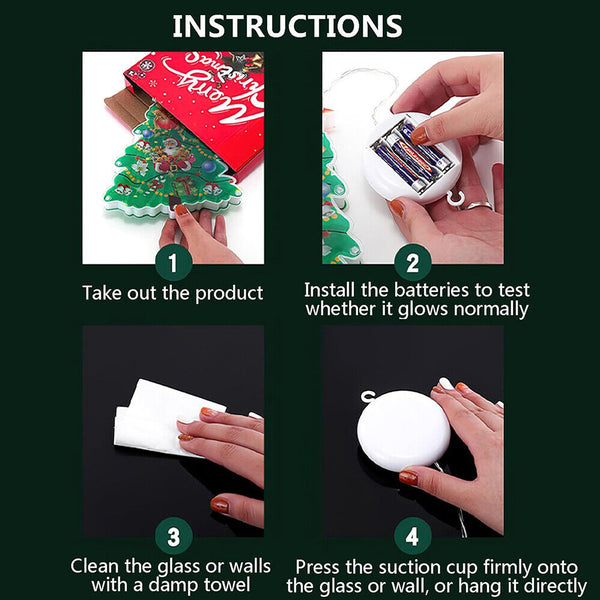 INSTRUCTIONS

Merry Christmas

1
Take out the product

2
Install the batteries to test whether it glows normally

3
Clean the glass or walls with a damp towel

4
Press the suction cup firmly onto the glass or wall, or hang it directly