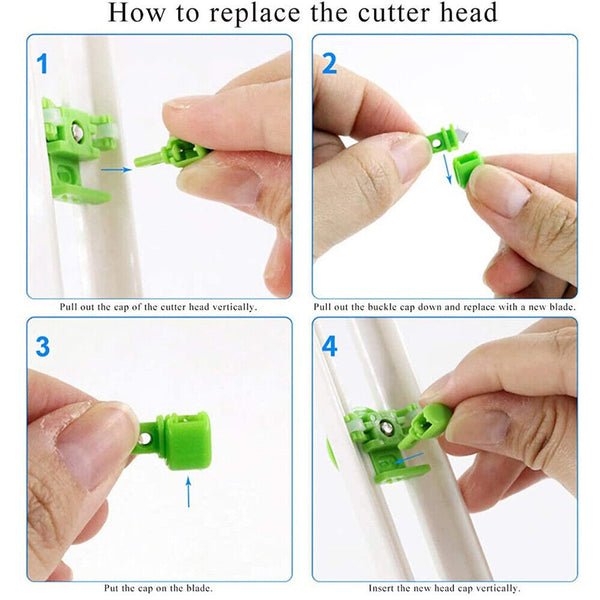 How to replace the cutter head

1

Pull out the cap of the cutter head vertically.

2

Pull out the buckle cap down and replace with a new blade.

3

Put the cap on the blade.

4

Insert the new head cap vertically.