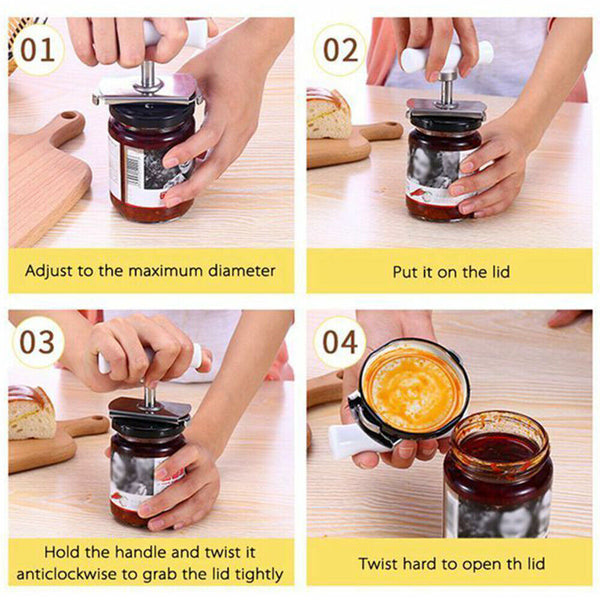 01

Adjust to the maximum diameter

02

Put it on the lid

03

Hold the handle and twist it anticlockwise to grab the lid tightly

04

Twist hard to open th lid