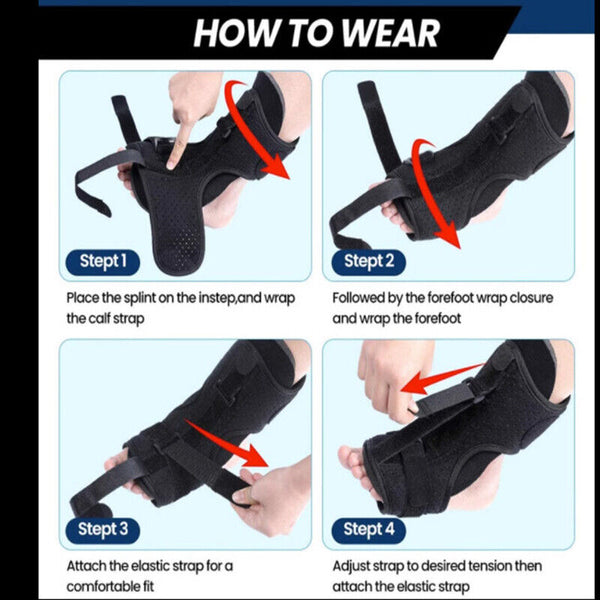 HOW TO WEAR

Stept 1

Place the splint on the instep,and wrap the calf strap

Stept 2

Followed by the forefoot wrap closure and wrap the forefoot

Stept 3

Attach the elastic strap for a comfortable fit

Stept 4

Adjust strap to desired tension then attach the elastic strap