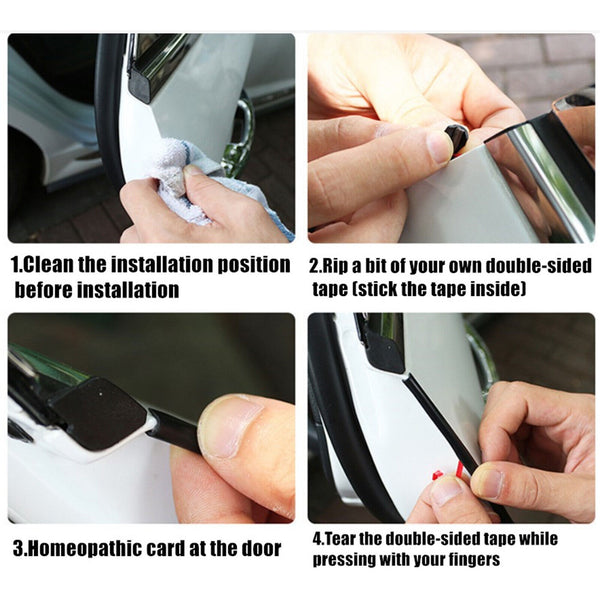 1.Clean the installation position before installation

2.Rip a bit of your own double-sided tape (stick the tape inside)

3.Homeopathic card at the door

4.Tear the double-sided tape while pressing with your fingers