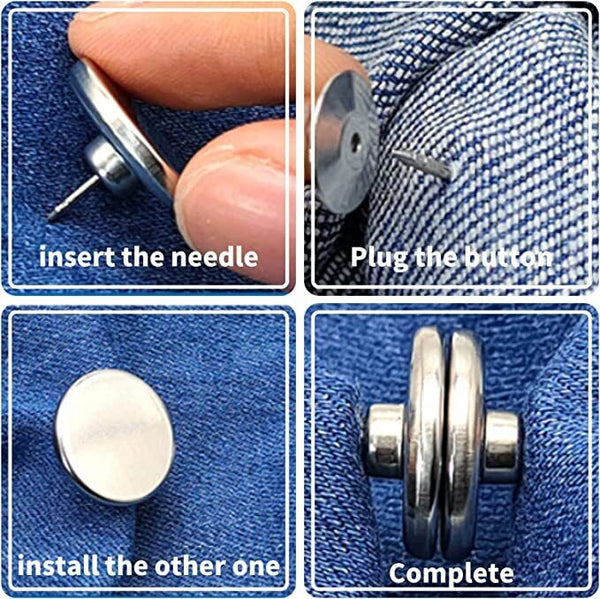 insert the needle

Plug the button

install the other one

Complete