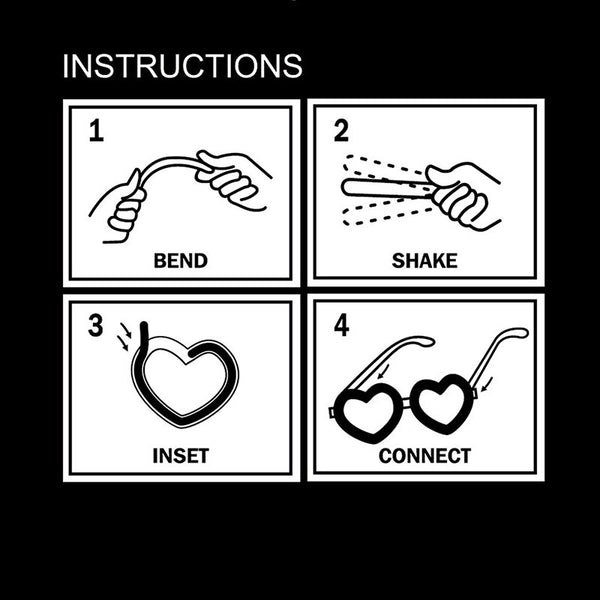 INSTRUCTIONS

1
BEND

2
SHAKE

3
INSET

4
CONNECT