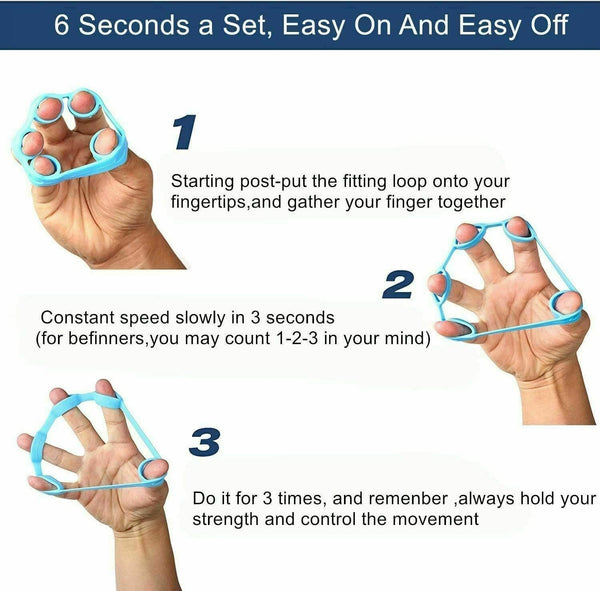 6 Seconds a Set, Easy On And Easy Off

1

Starting post-put the fitting loop onto your fingertips,and gather your finger together

2

Constant speed slowly in 3 seconds (for befinners,you may count 1-2-3 in your mind)

3

Do it for 3 times, and remenber ,always hold your strength and control the movement