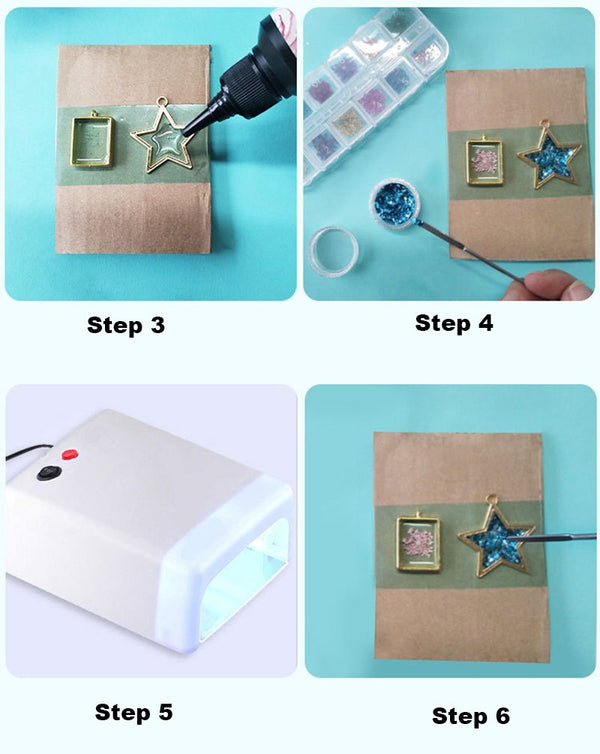 Step 3

Step 4

Step 5

Step 6