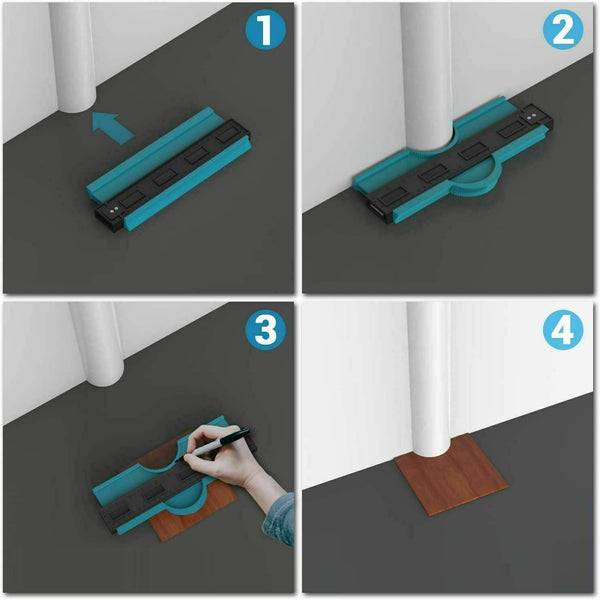 1

2

3

4