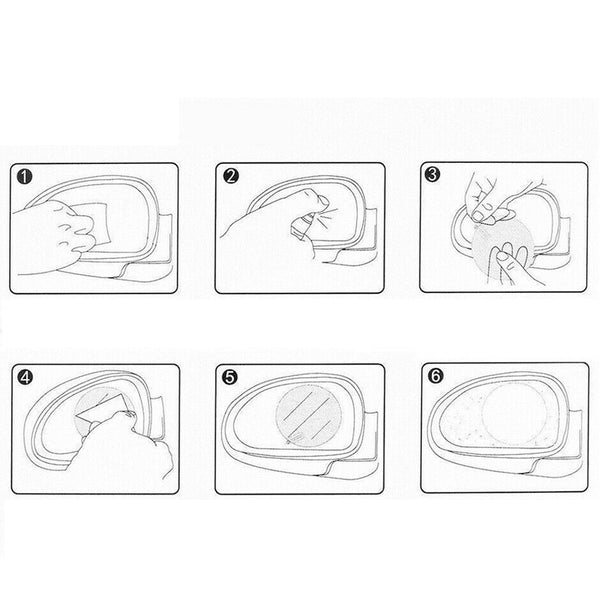 1

2

3

4

5

6