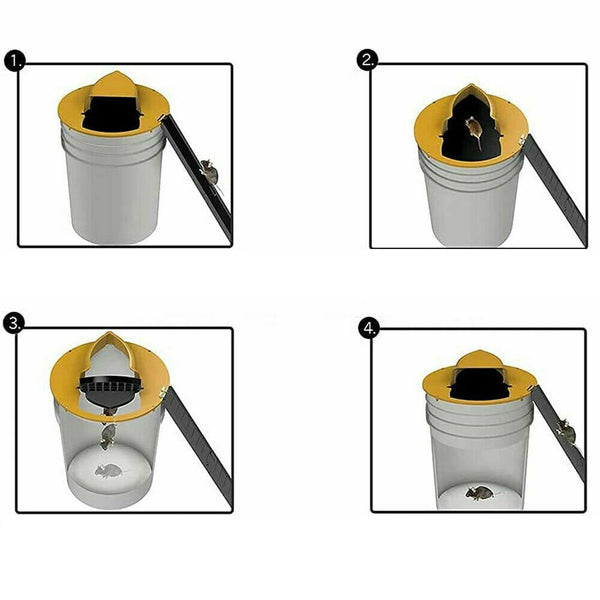 1.

2.

3.

4.