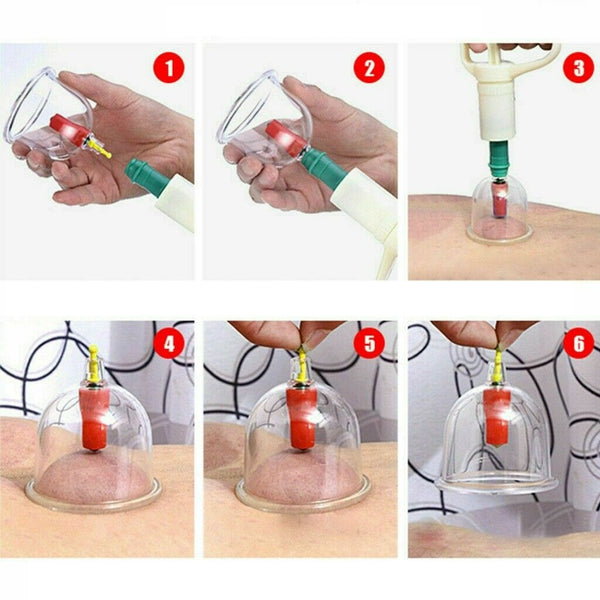 1
2
3
4
5
6