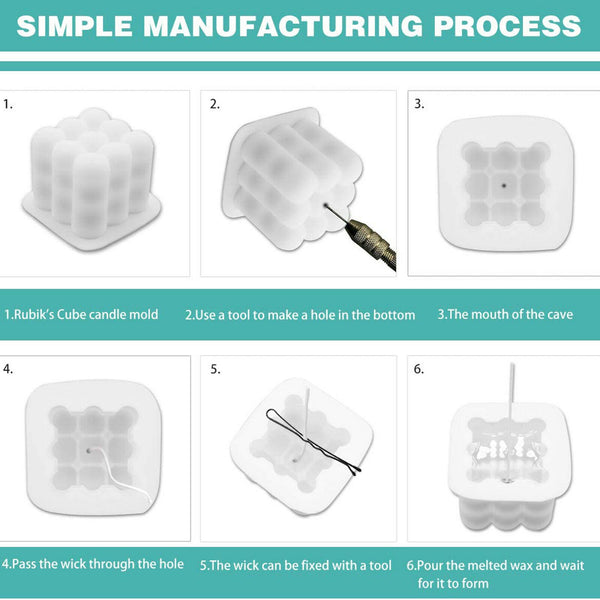 SIMPLE MANUFACTURING PROCESS

1.

2.

3.

1.Rubik's Cube candle mold

2.Use a tool to make a hole in the bottom

3.The mouth of the cave

4.

5.

6.

4.Pass the wick through the hole

5.The wick can be fixed with a tool

6.Pour the melted wax and wait for it to form