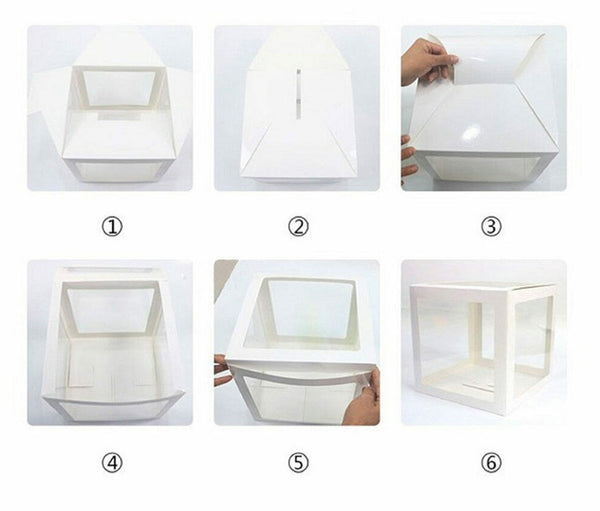 ①

②

③

④

⑤

⑥