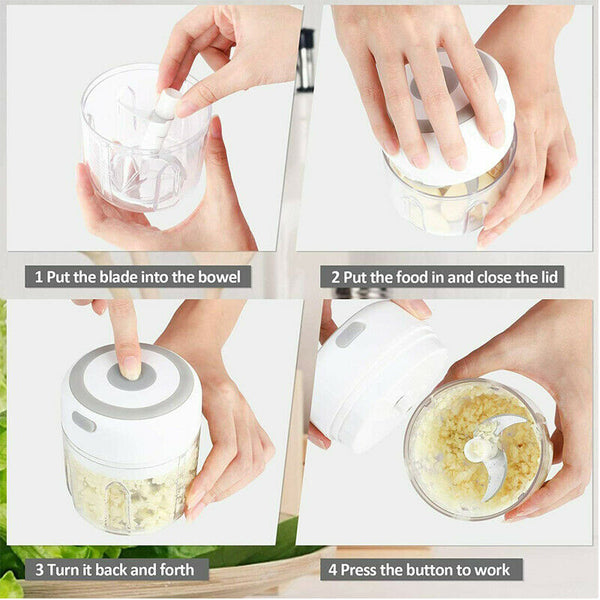 1 Put the blade into the bowel

2 Put the food in and close the lid

3 Turn it back and forth

4 Press the button to work