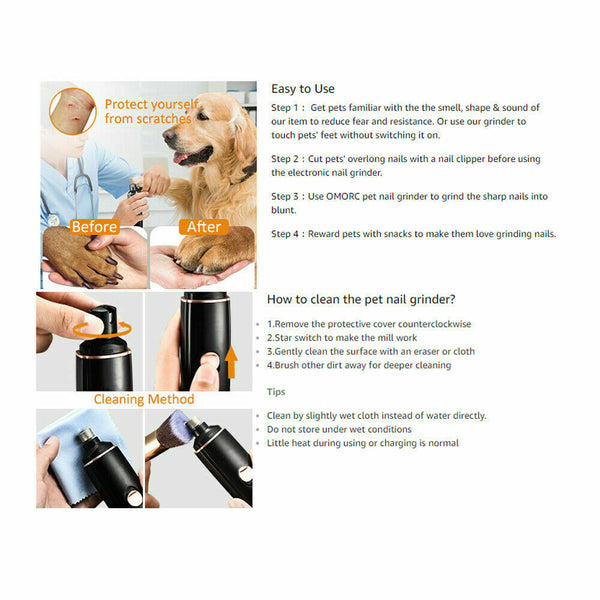 Protect yourself from scratches

Before

After

Easy to Use

Step 1 : Get pets familiar with the the smell, shape & sound of our item to reduce fear and resistance. Or use our grinder to touch pets' feet without switching it on.

Step 2 : Cut pets' overlong nails with a nail clipper before using the electronic nail grinder.

Step 3 : Use OMORC pet nail grinder to grind the sharp nails into blunt.

Step 4 : Reward pets with snacks to make them love grinding nails.

Cleaning Method

How to clean the pet nail grinder?

- 1.Remove the protective cover counterclockwise
- 2.Star switch to make the mill work
- 3.Gently clean the surface with an eraser or cloth
- 4.Brush other dirt away for deeper cleaning

Tips

- Clean by slightly wet cloth instead of water directly.
- Do not store under wet conditions
- Little heat during using or charging is normal